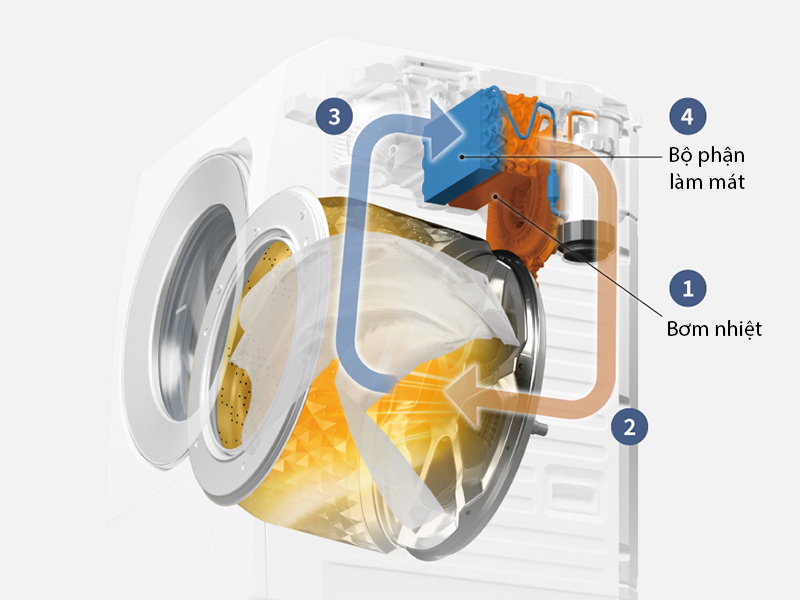 3

4

Bộ phận làm mát

1

Bơm nhiệt

2